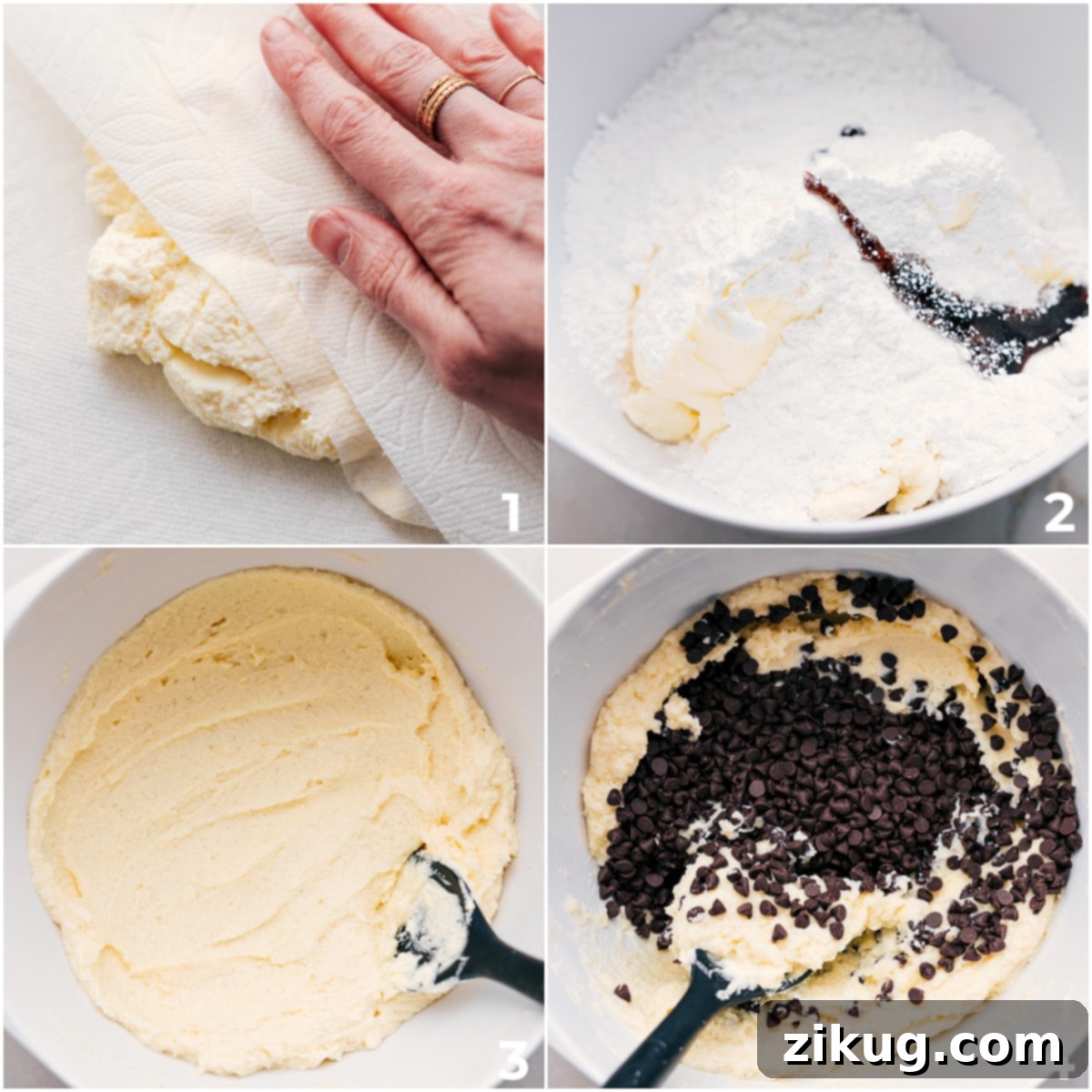 1
2
3
zikug.com