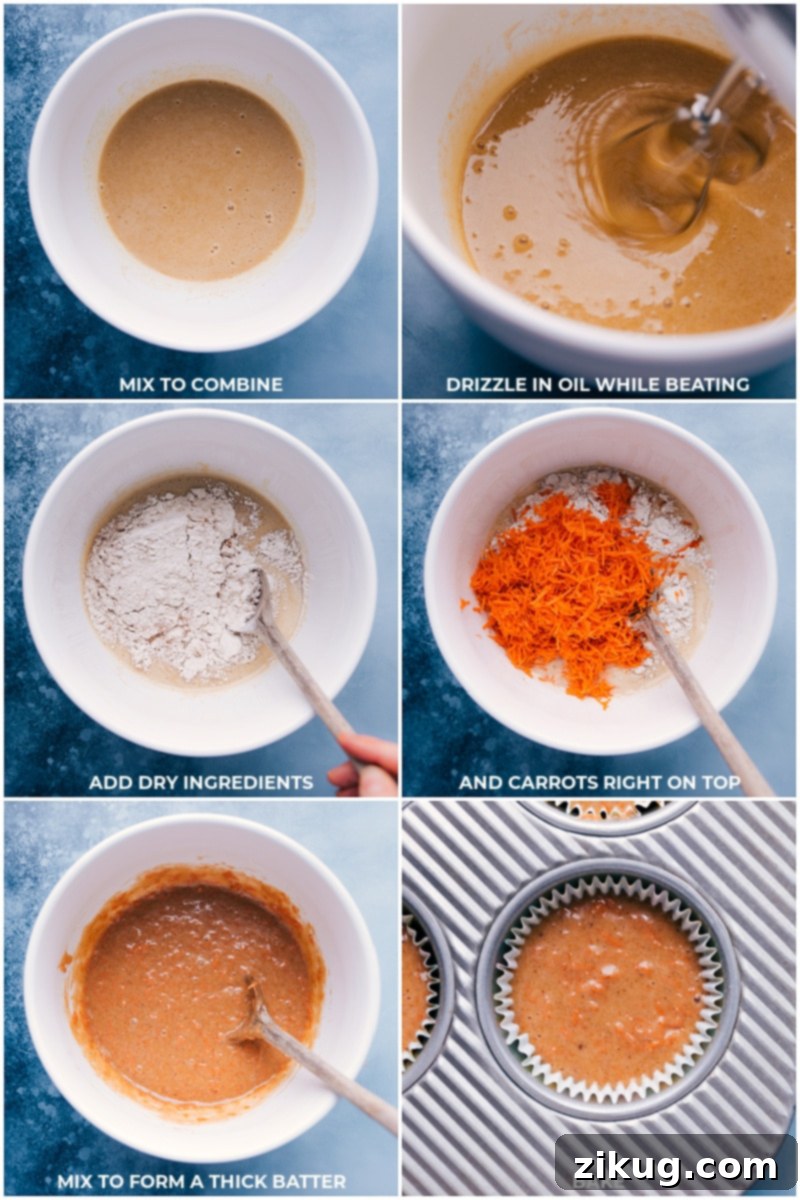 MIX TO COMBINE

DRIZZLE IN OIL WHILE BEATING

ADD DRY INGREDIENTS

AND CARROTS RIGHT ON TOP

MIX TO FORM A THICK BATTER

zikug.com